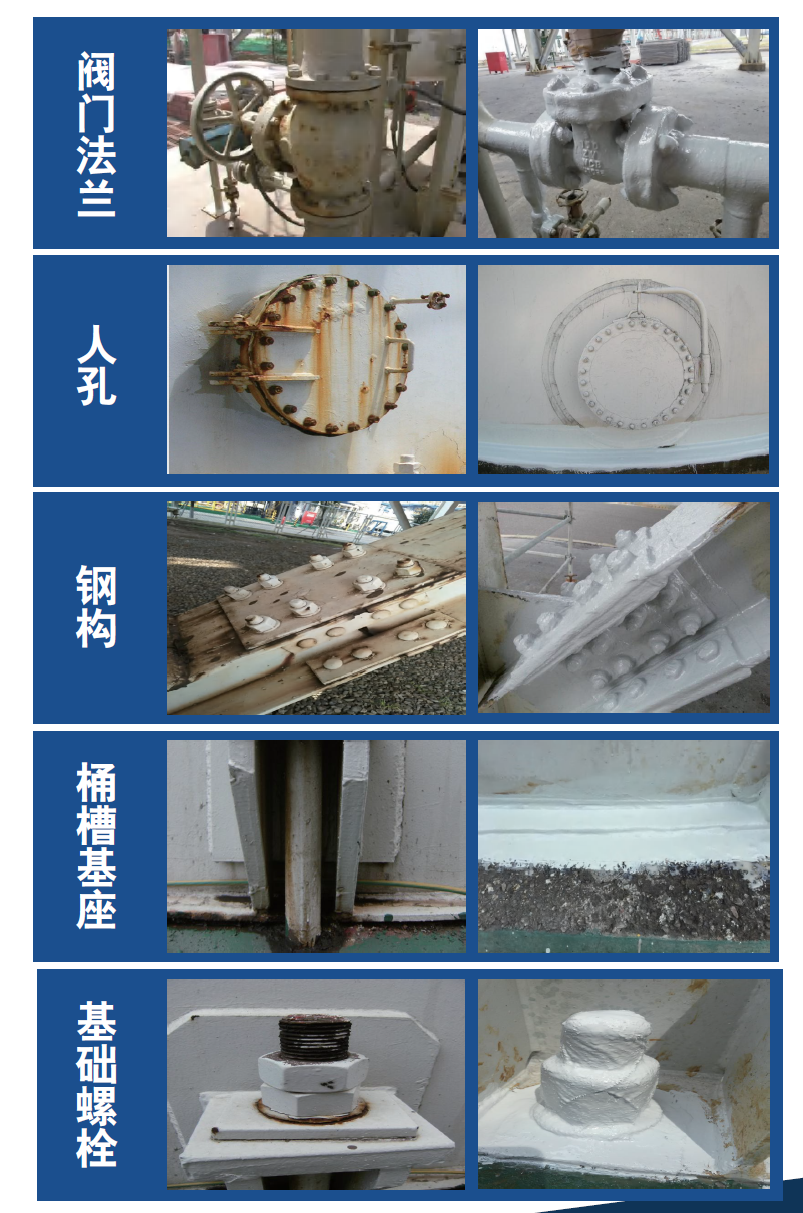 阀门法兰

人孔

钢构

桶槽基座

基础螺栓